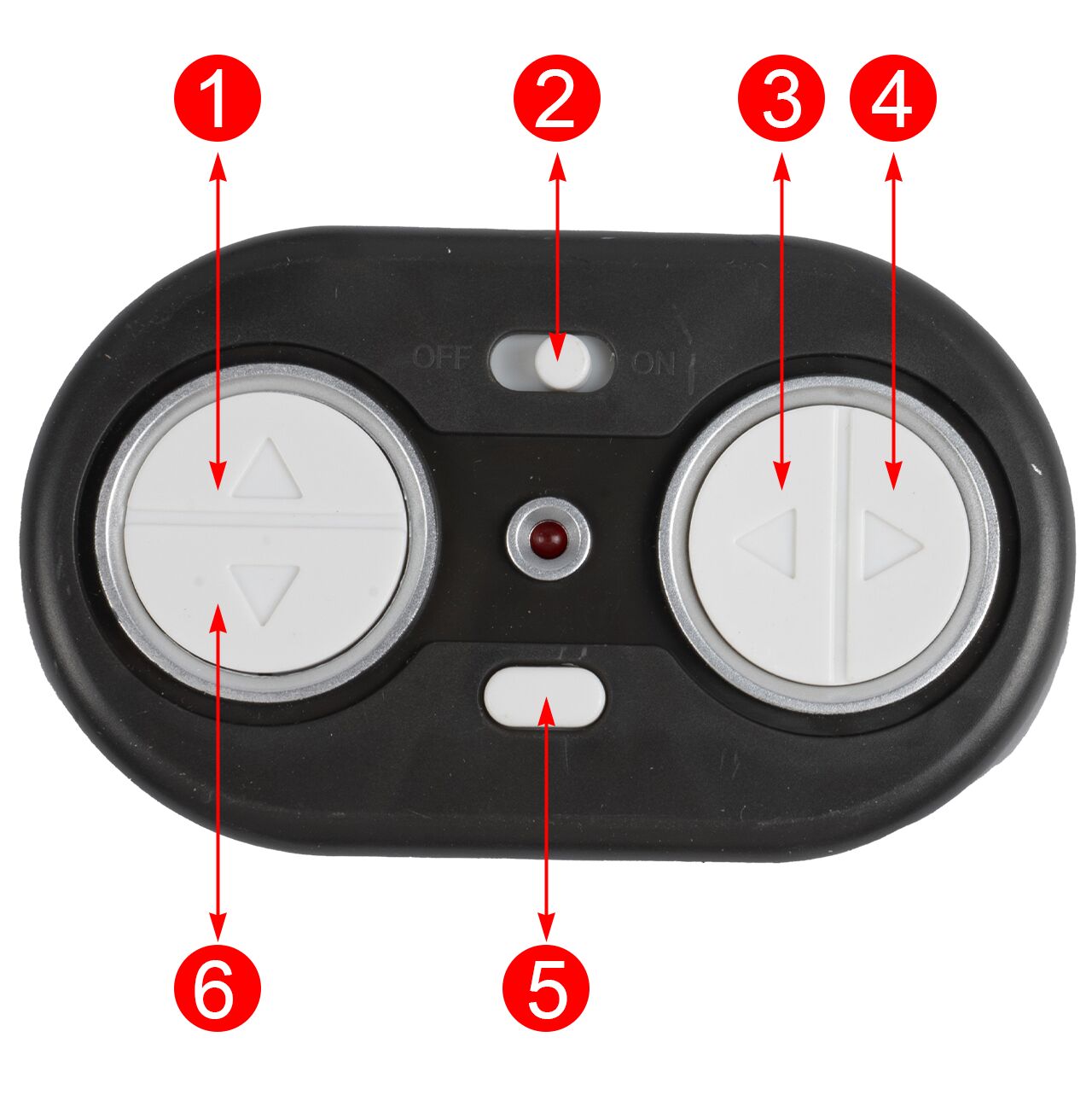 1
2
3
4
OFF
ON
6
5